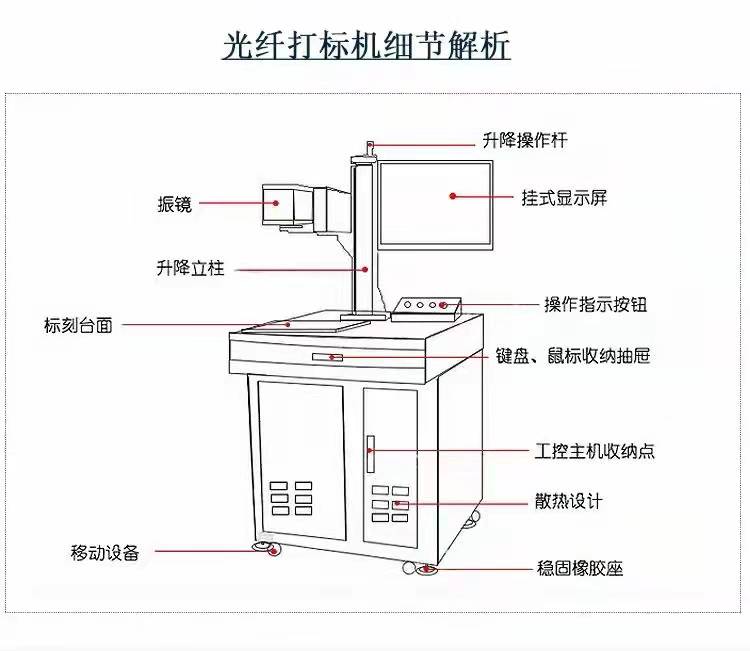 光纤打标机细节解析

升降操作杆

振镜

挂式显示屏

升降立柱

操作指示按钮

标刻台面

键盘、鼠标收纳抽屉

工控主机收纳点

散热设计

移动设备

稳固橡胶座